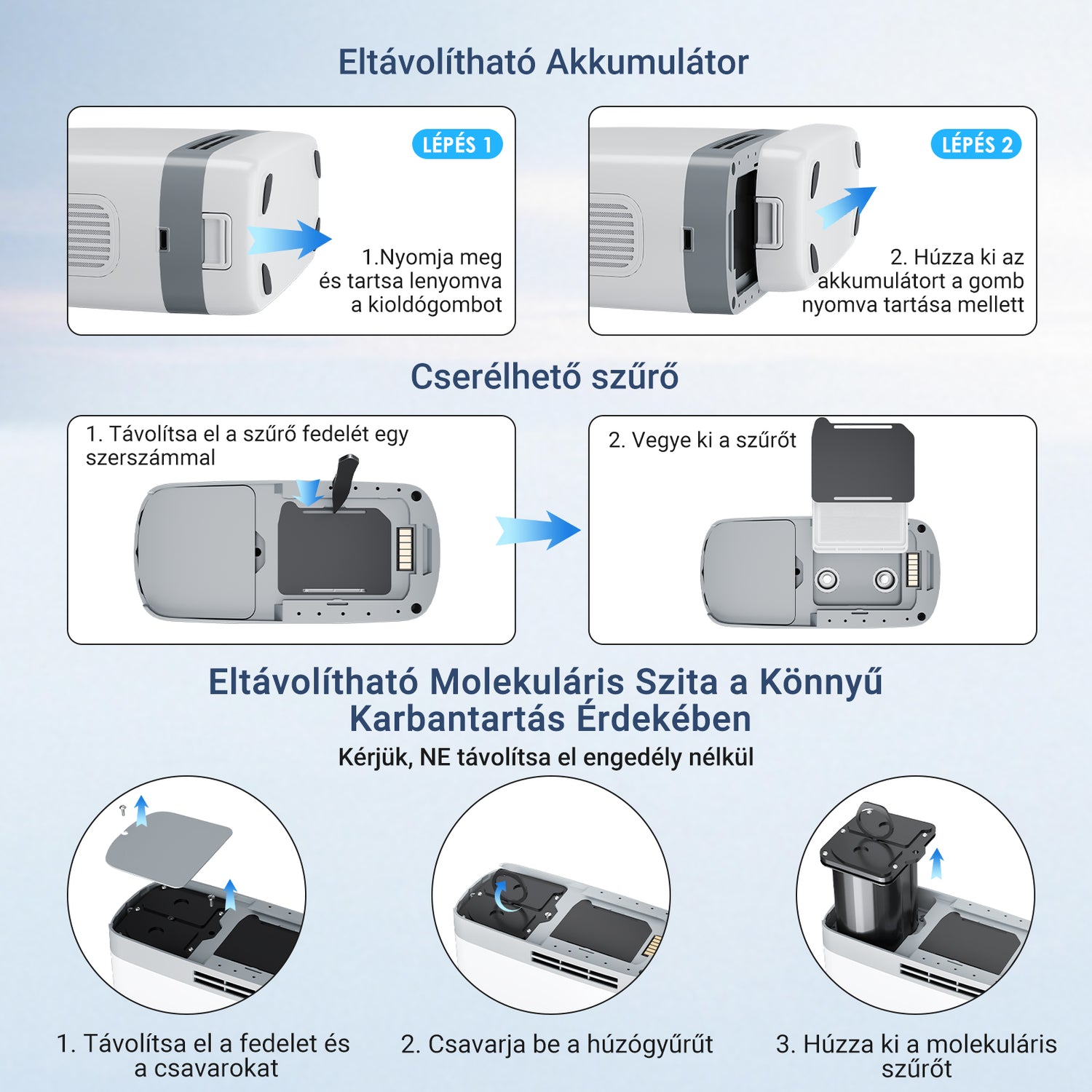 Eltávolítható Akkumulátor

LÉPÉS 1

1.Nyomja meg és tartsa lenyomva a kioldógombot

LÉPÉS 2

2. Húzza ki az akkumulátort a gomb nyomva tartása mellett

Cserélhető szűrő

1. Távolítsa el a szűrő fedelét egy szerszámmal

2. Vegye ki a szűrőt

Eltávolítható Molekuláris Szita a Könnyű Karbantartás Érdekében

Kérjük, NE távolítsa el engedély nélkül

1. Távolítsa el a fedelet és a csavarokat

2. Csavarja be a húzógyűrűt

3. Húzza ki a molekuláris szűrőt