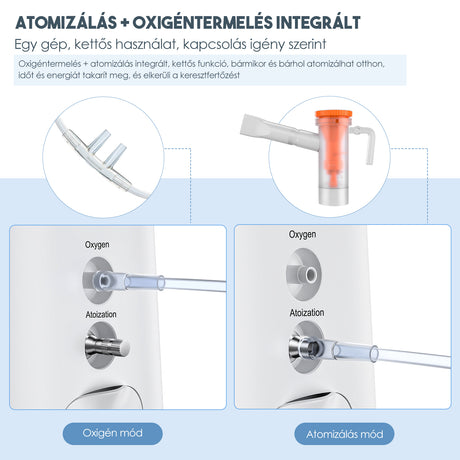 ATOMIZÁLÁS + OXIGÉNTERMELÉS INTEGRÁLT

Egy gép, kettős használat, kapcsolás igény szerint

Oxigéntermelés + atomizálás integrált, kettős funkció, bármikor és bárhol atomizálhat otthon, időt és energiát takarít meg, és elkerüli a keresztfertőzést

Oxygen

Atoization

Oxygen

Atoization

Oxigén mód

Atomizálás mód