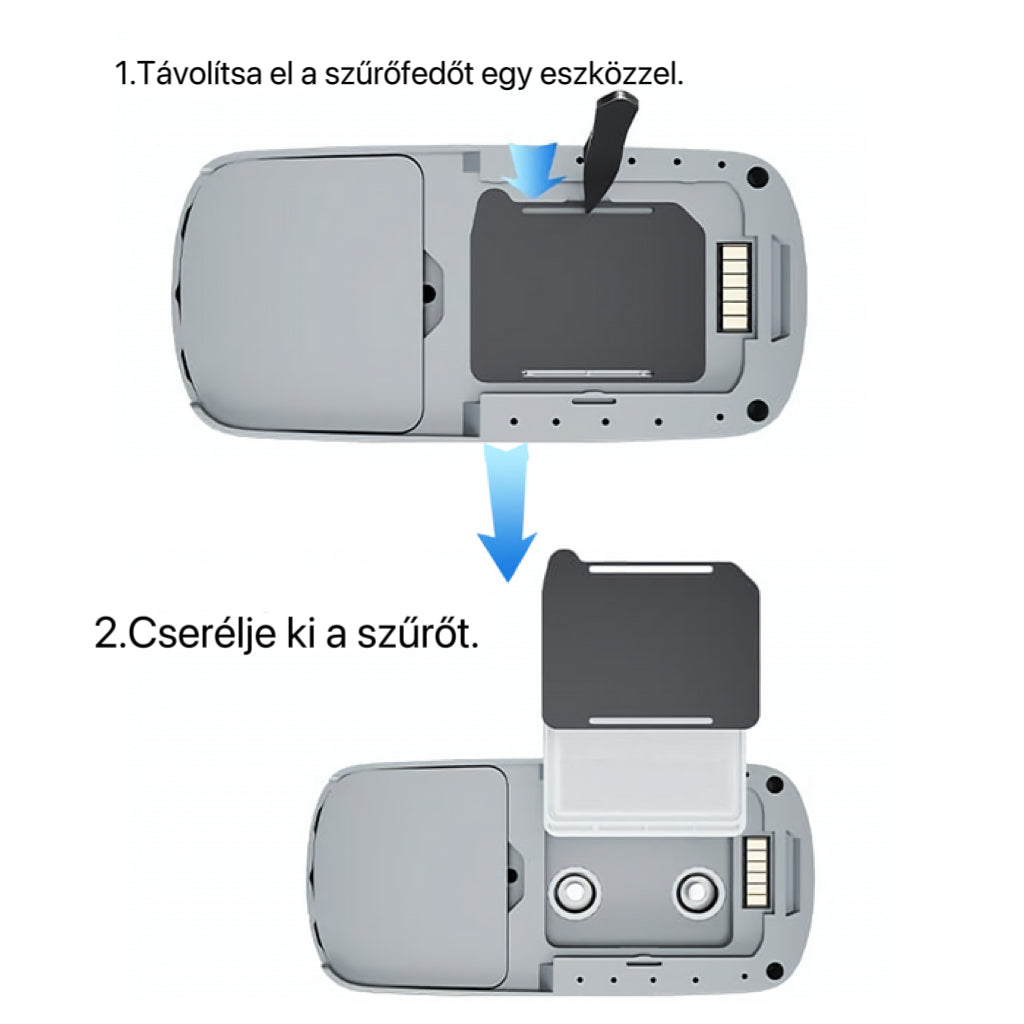 1.Távolítsa el a szűrőfedőt egy eszközzel.

2.Cserélje ki a szűrőt.