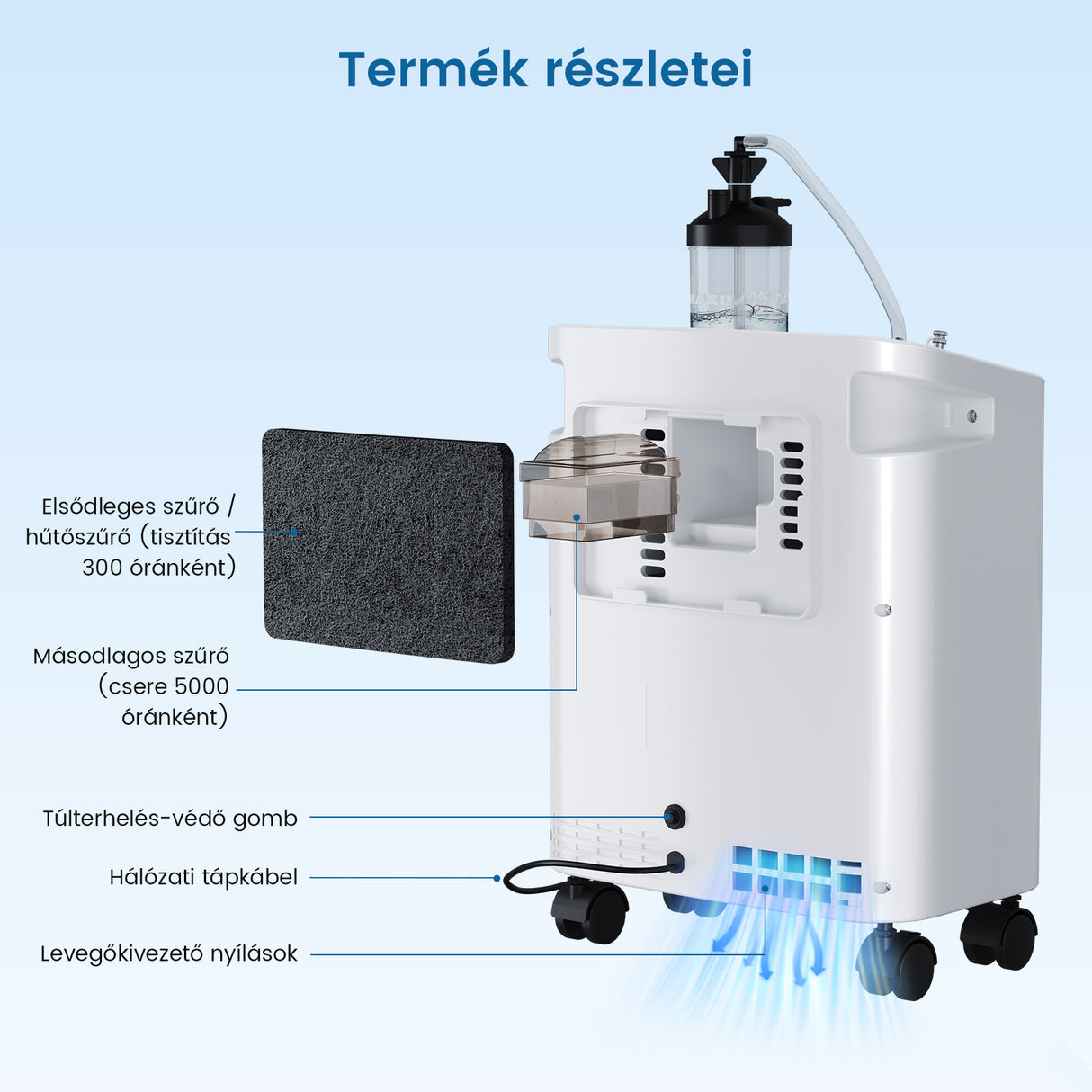 Termék részletei

Elsődleges szűrő / hűtőszűrő (tisztítás 300 óránként)

Másodlagos szűrő (csere 5000 óránként)

Túlterhelés-védő gomb

Hálózati tápkábel

Levegőkivezető nyílások