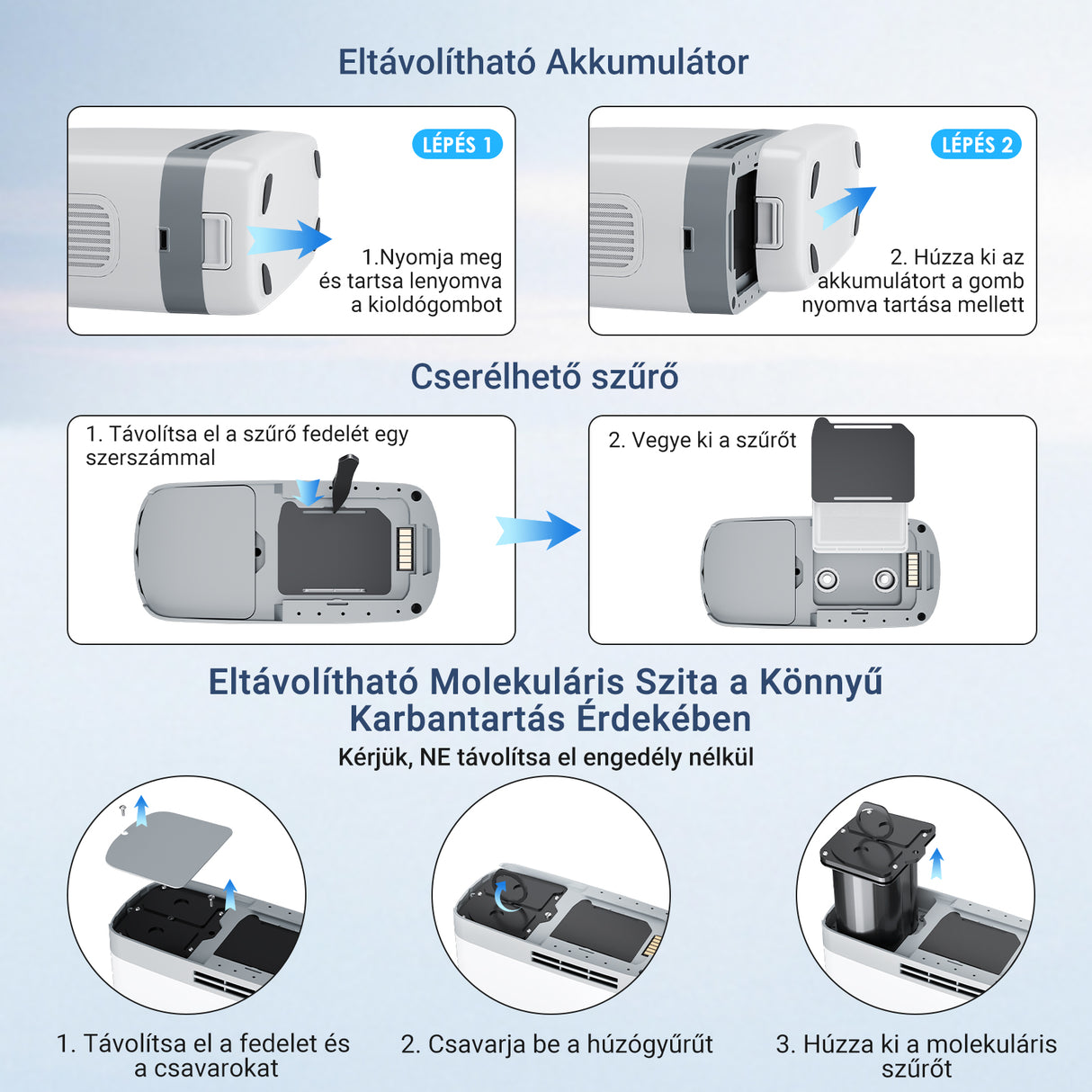 Eltávolítható Akkumulátor

LÉPÉS 1

1.Nyomja meg és tartsa lenyomva a kioldógombot

LÉPÉS 2

2. Húzza ki az akkumulátort a gomb nyomva tartása mellett

Cserélhető szűrő

1. Távolítsa el a szűrő fedelét egy szerszámmal

2. Vegye ki a szűrőt

Eltávolítható Molekuláris Szita a Könnyű Karbantartás Érdekében

Kérjük, NE távolítsa el engedély nélkül

1. Távolítsa el a fedelet és a csavarokat

2. Csavarja be a húzógyűrűt

3. Húzza ki a molekuláris szűrőt